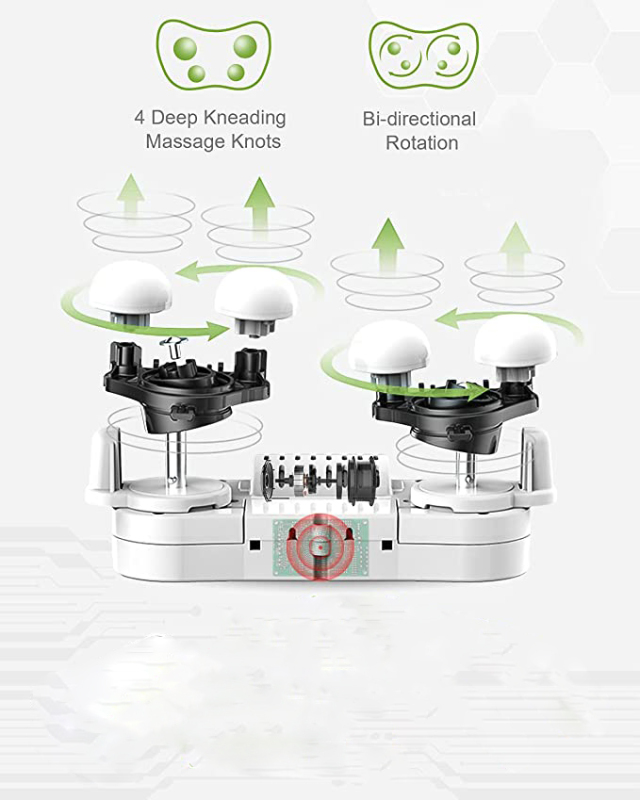 4 Deep Kneading Massage Knots

Bi-directional Rotation