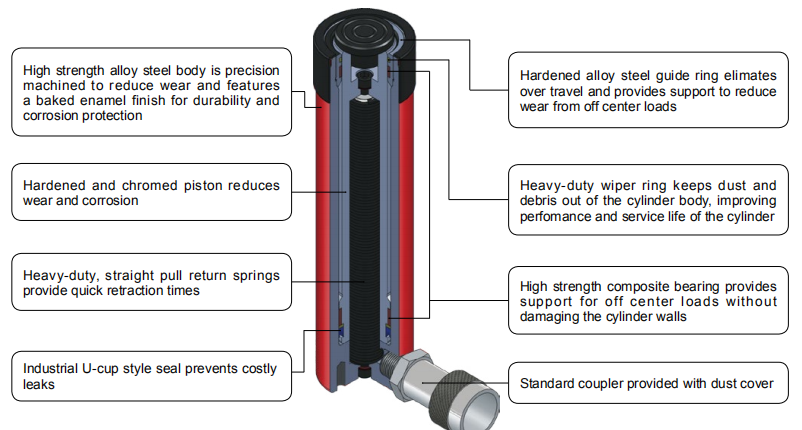 High strength alloy steel body is precision machined to reduce wear and features a baked enamel finish for durability and corrosion protection

Hardened and chromed piston reduces wear and corrosion

Heavy-duty, straight pull return springs provide quick retraction times

Industrial U-cup style seal prevents costly leaks

Hardened alloy steel guide ring elimates over travel and provides support to reduce wear from off center loads

Heavy-duty wiper ring keeps dust and debris out of the cylinder body, improving perfomance and service life of the cylinder

High strength composite bearing provides support for off center loads without damaging the cylinder walls

Standard coupler provided with dust cover