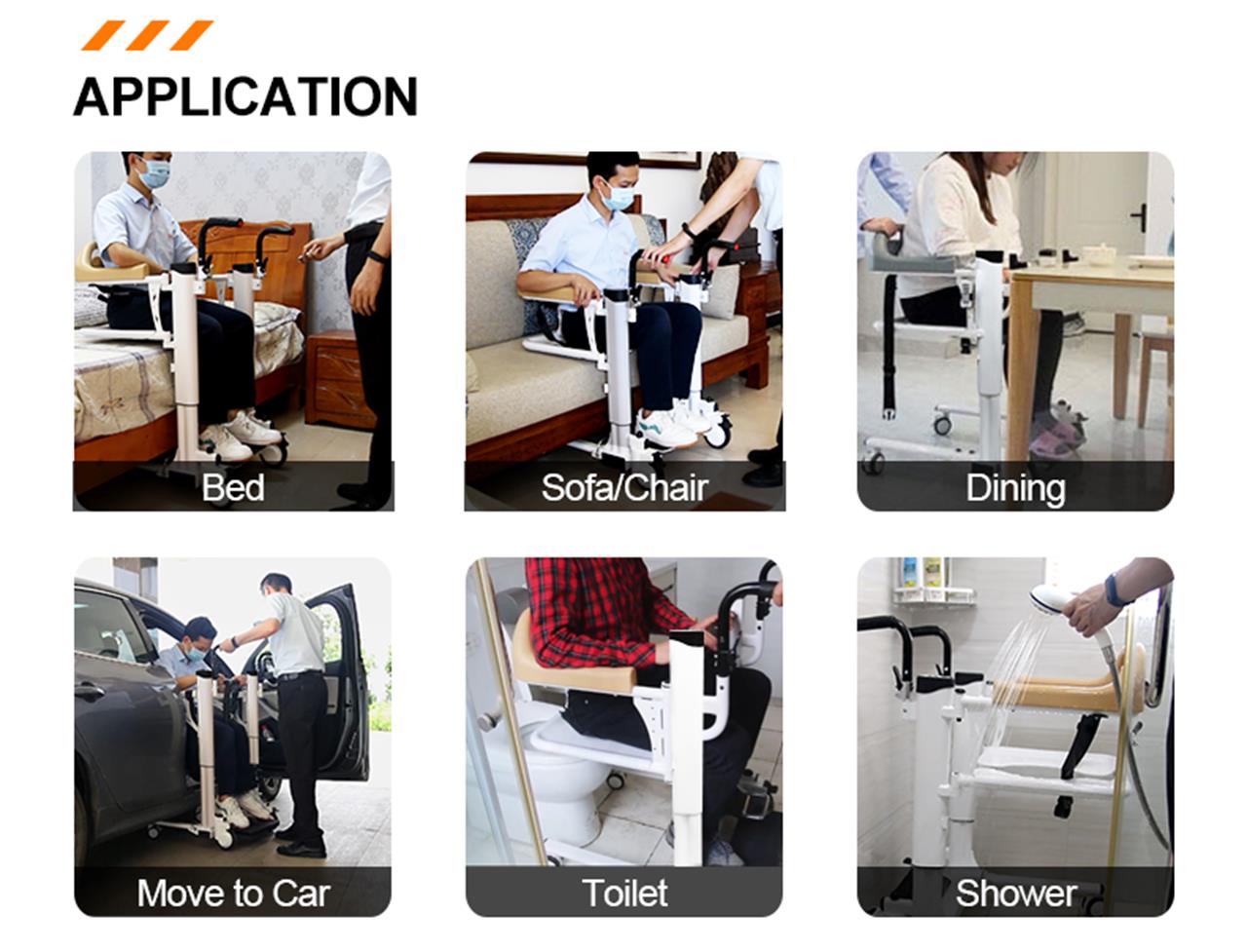 APPLICATION

Bed

Sofa/Chair

Dining

Move to Car

Toilet

Shower