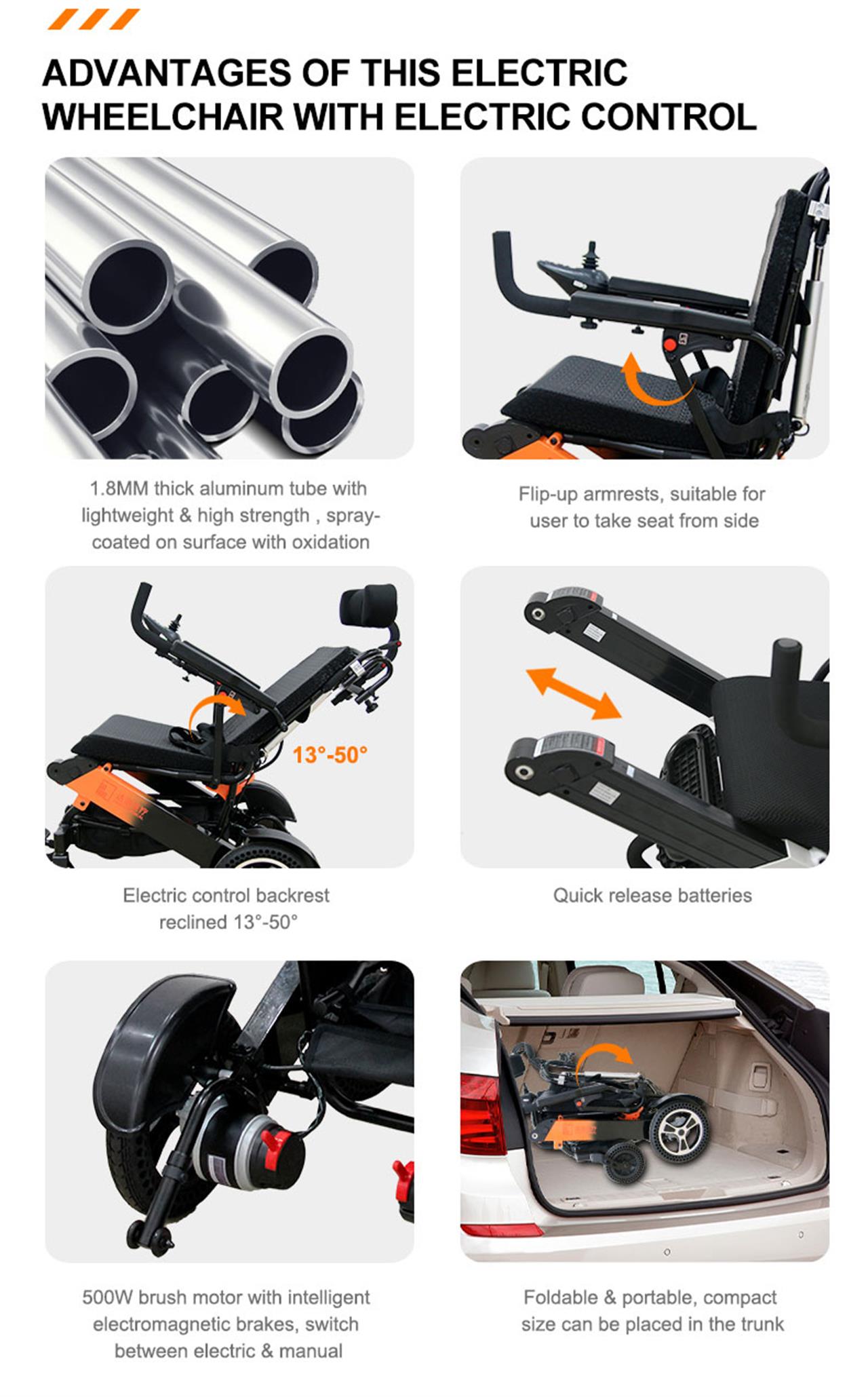 ADVANTAGES OF THIS ELECTRIC WHEELCHAIR WITH ELECTRIC CONTROL

1.8MM thick aluminum tube with lightweight & high strength , spray-coated on surface with oxidation

Flip-up armrests, suitable for user to take seat from side

13°-50°

Electric control backrest reclined 13°-50°

Quick release batteries

500W brush motor with intelligent electromagnetic brakes, switch between electric & manual

Foldable & portable, compact size can be placed in the trunk