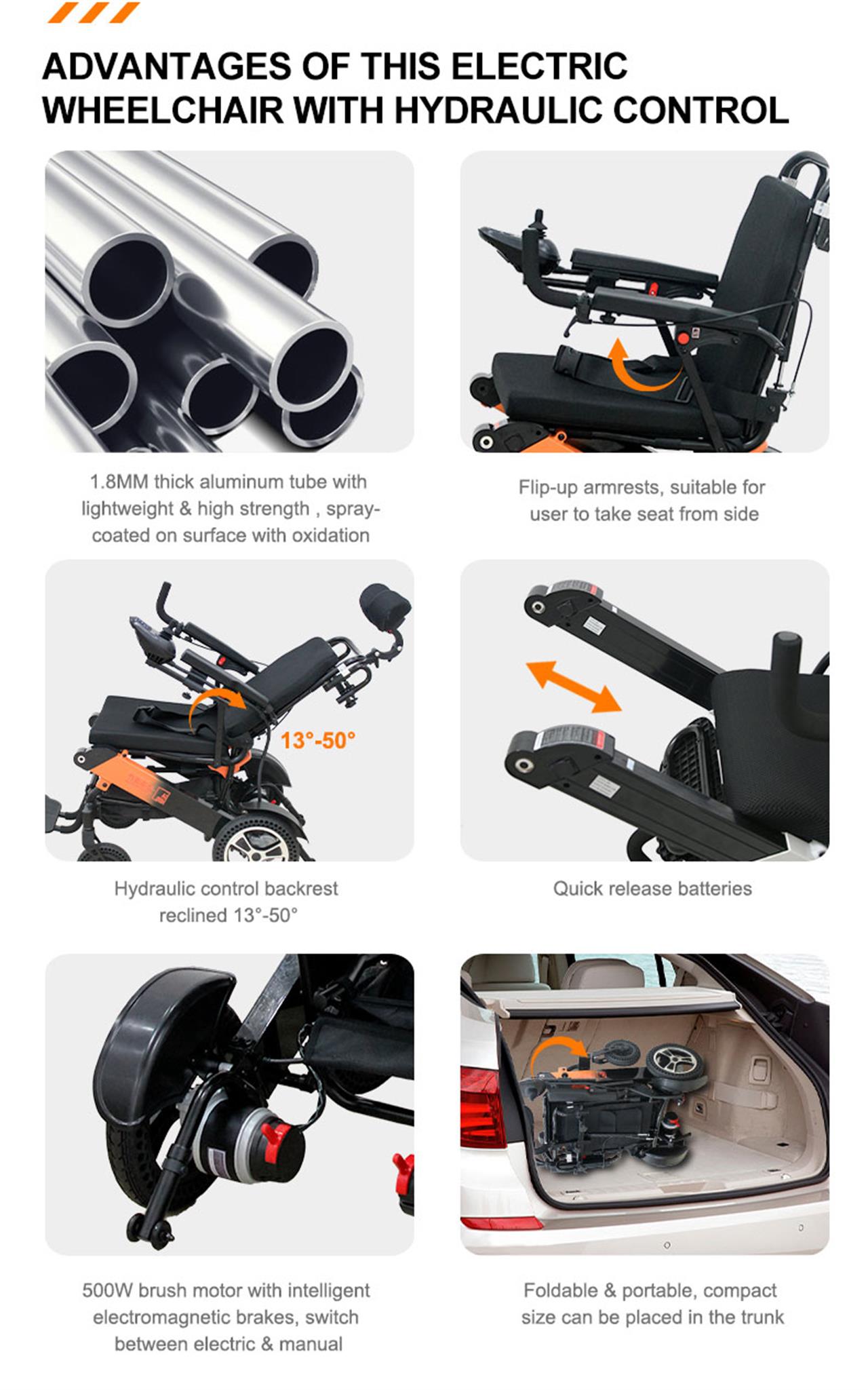 ADVANTAGES OF THIS ELECTRIC WHEELCHAIR WITH HYDRAULIC CONTROL

1.8MM thick aluminum tube with lightweight & high strength , spray-coated on surface with oxidation

Flip-up armrests, suitable for user to take seat from side

13°-50°

Hydraulic control backrest reclined 13°-50°

Quick release batteries

500W brush motor with intelligent electromagnetic brakes, switch between electric & manual

Foldable & portable, compact size can be placed in the trunk