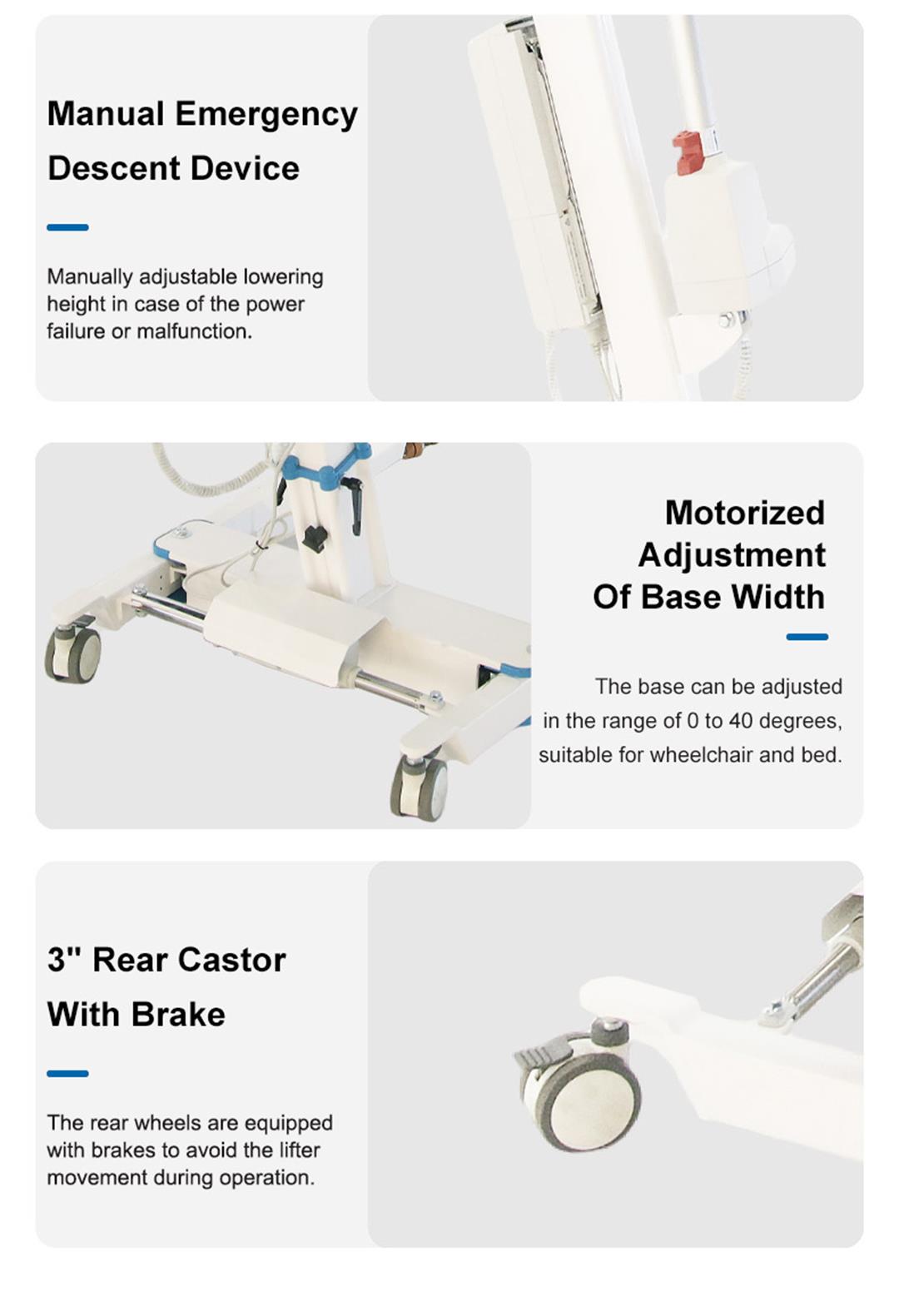 Manual Emergency Descent Device

Manually adjustable lowering height in case of the power failure or malfunction.

Motorized Adjustment Of Base Width

The base can be adjusted in the range of 0 to 40 degrees, suitable for wheelchair and bed.

3" Rear Castor With Brake

The rear wheels are equipped with brakes to avoid the lifter movement during operation.