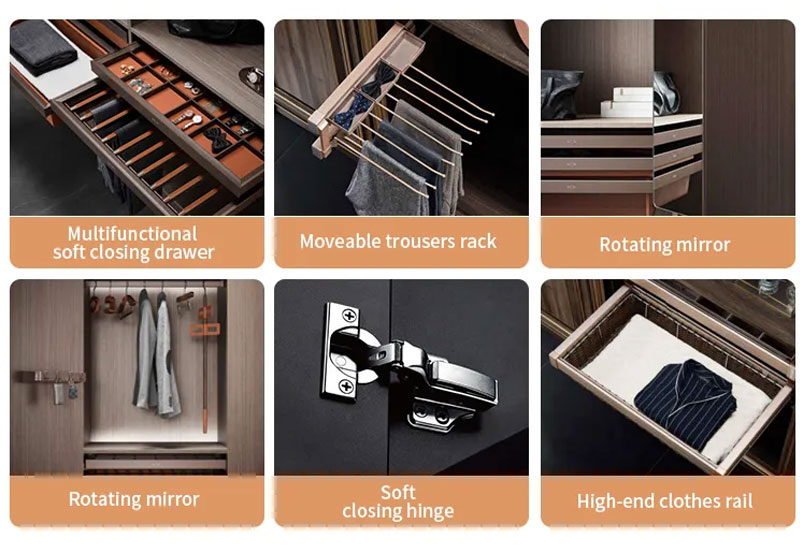 Multifunctional soft closing drawer

Moveable trousers rack

Rotating mirror

Rotating mirror

Soft closing hinge

High-end clothes rail