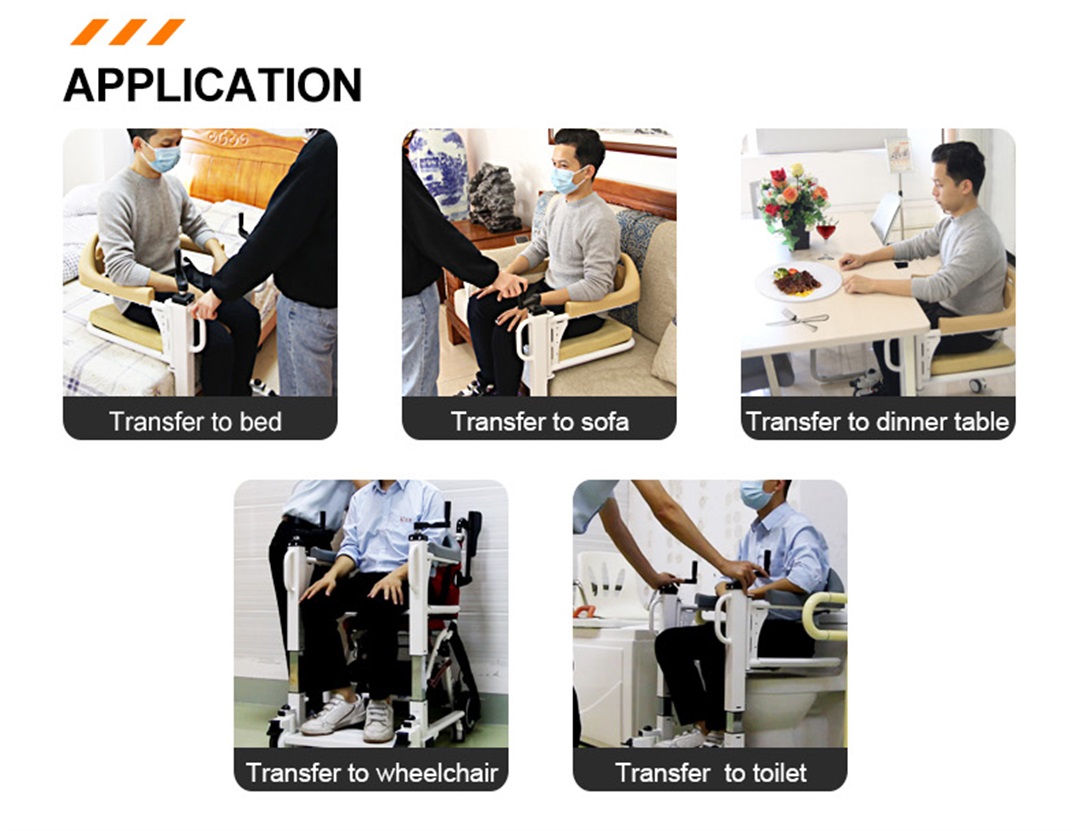 APPLICATION

Transfer to bed

Transfer to sofa

Transfer to dinner table

Transfer to wheelchair

Transfer  to toilet