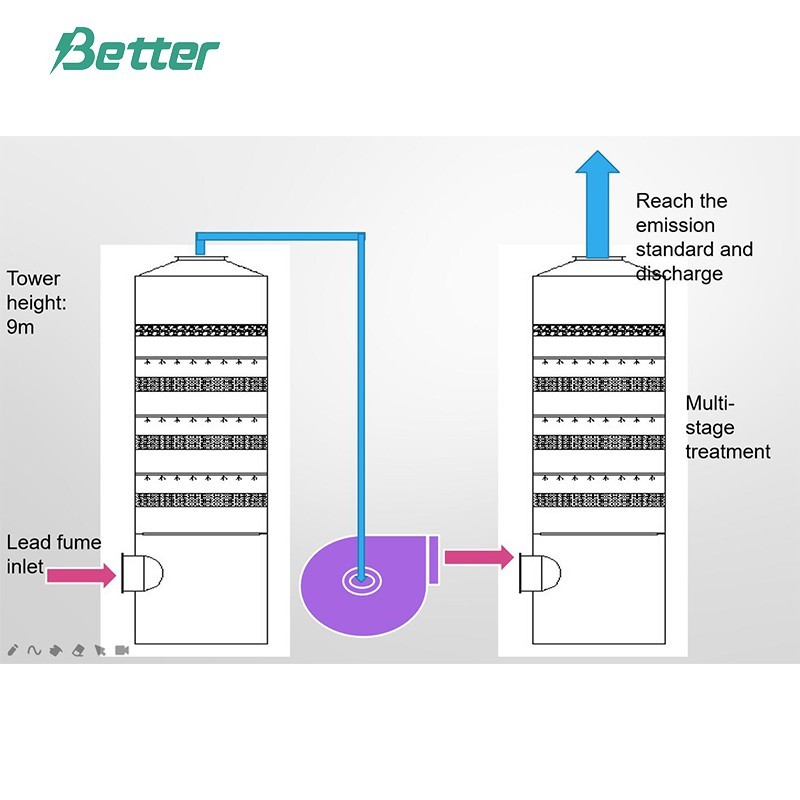 Better

Tower height: 9m

Lead fume inlet

Reach the emission standard and discharge

Multi-stage treatment