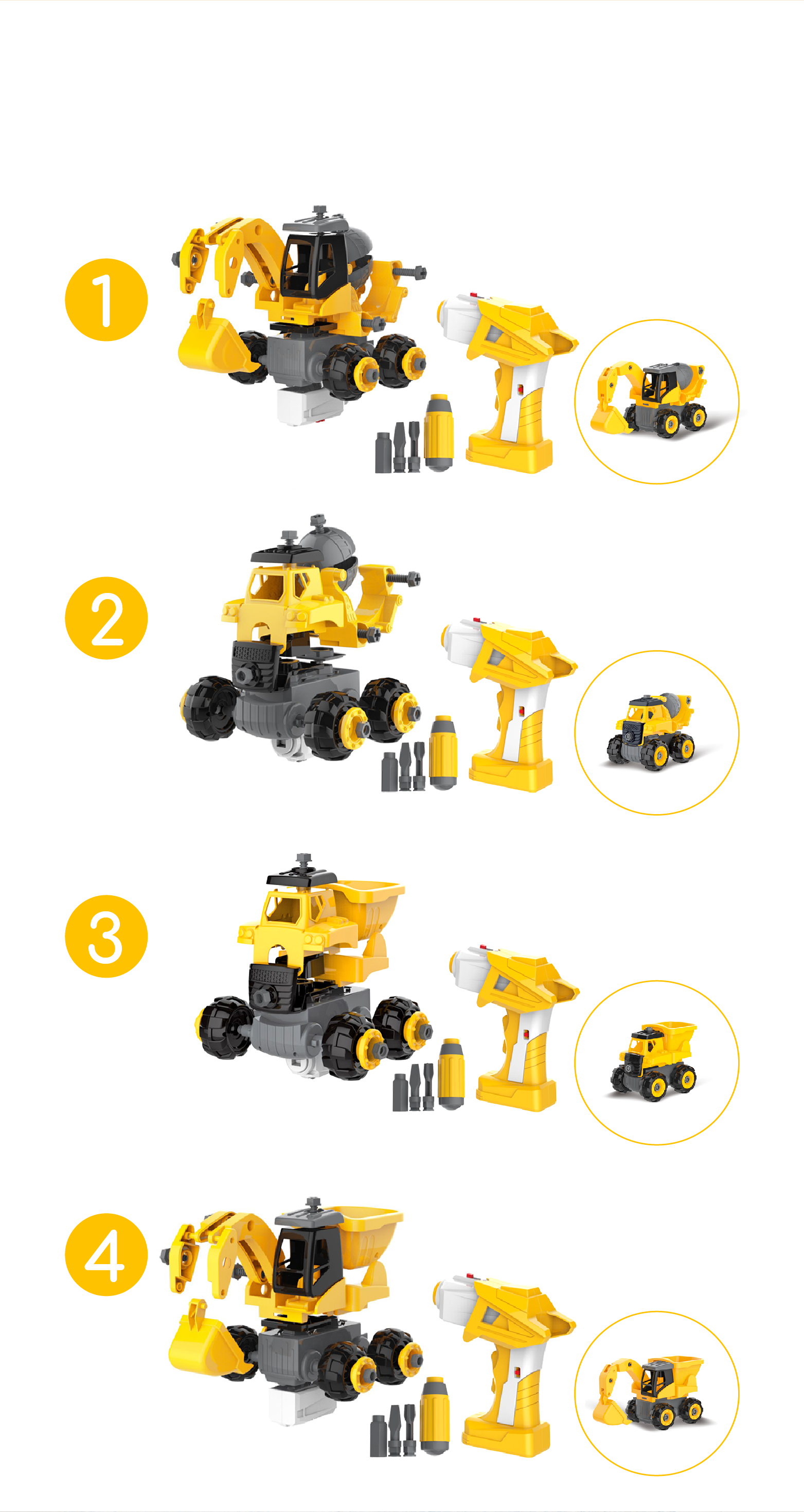 1

2

3

4