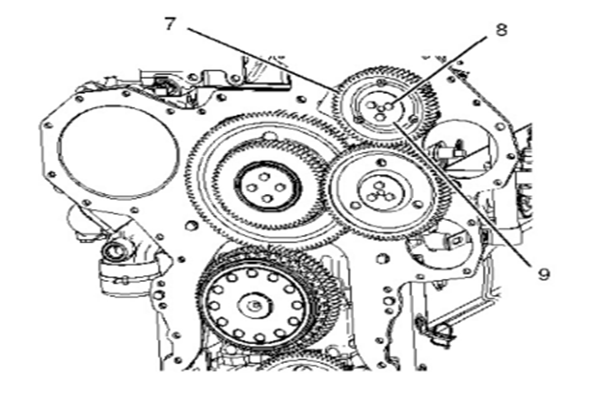 7
8
9