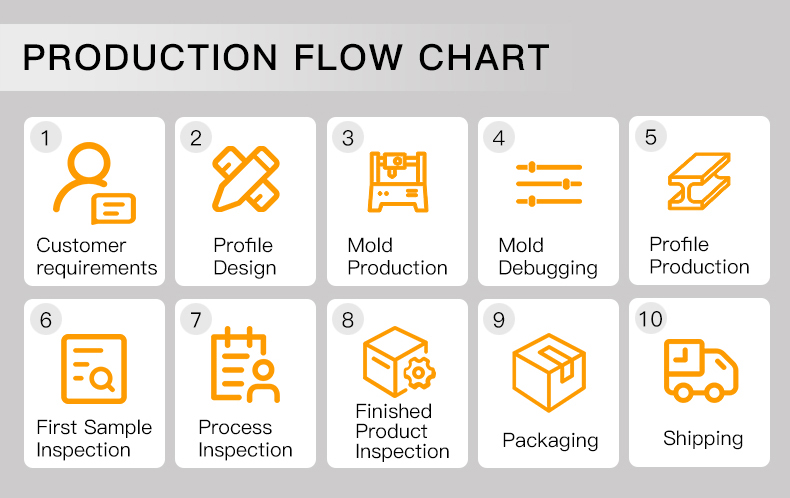 PRODUCTION FLOW CHART

1
Customer requirements

2
Profile Design

3
Mold Production

4
Mold Debugging

5
Profile Production

6
First Sample Inspection

7
Process Inspection

8
Finished Product Inspection

9
Packaging

10
Shipping