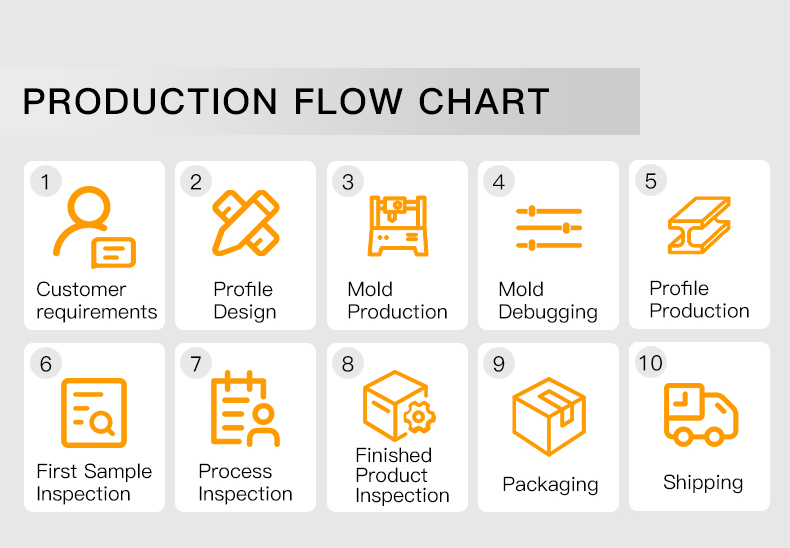 PRODUCTION FLOW CHART

1
Customer requirements

2
Profile Design

3
Mold Production

4
Mold Debugging

5
Profile Production

6
First Sample Inspection

7
Process Inspection

8
Finished Product Inspection

9
Packaging

10
Shipping