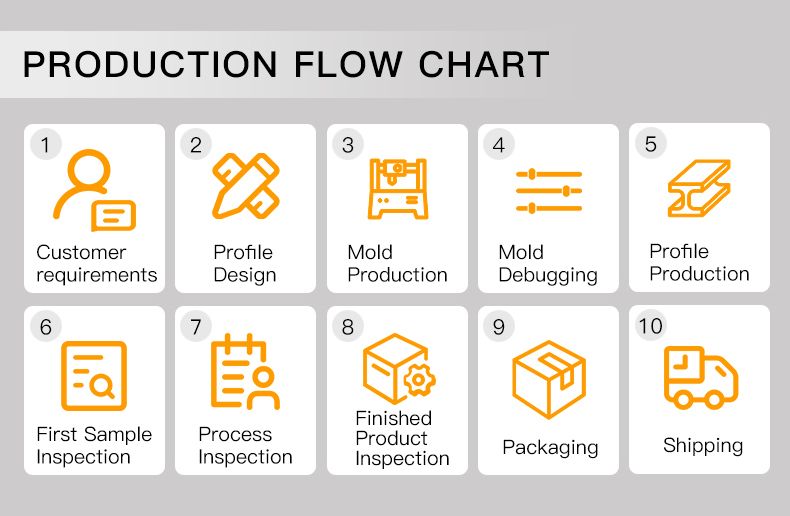 PRODUCTION FLOW CHART

1
Customer requirements

2
Profile Design

3
Mold Production

4
Mold Debugging

5
Profile Production

6
First Sample Inspection

7
Process Inspection

8
Finished Product Inspection

9
Packaging

10
Shipping