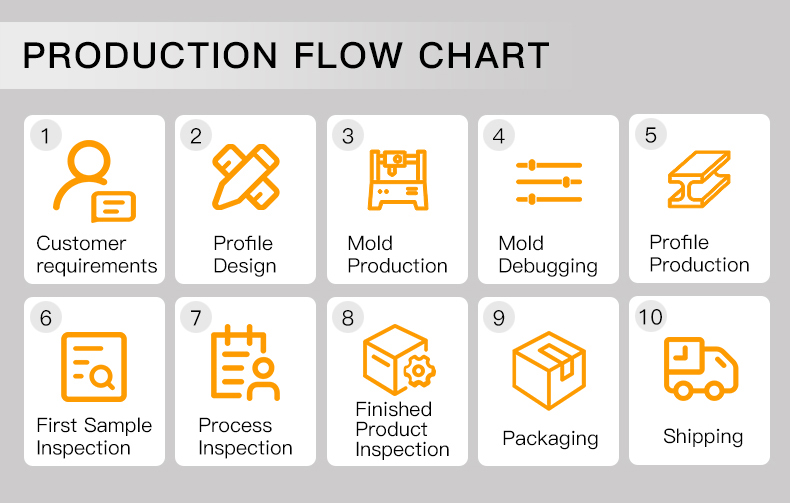 PRODUCTION FLOW CHART

1
Customer requirements

2
Profile Design

3
Mold Production

4
Mold Debugging

5
Profile Production

6
First Sample Inspection

7
Process Inspection

8
Finished Product Inspection

9
Packaging

10
Shipping