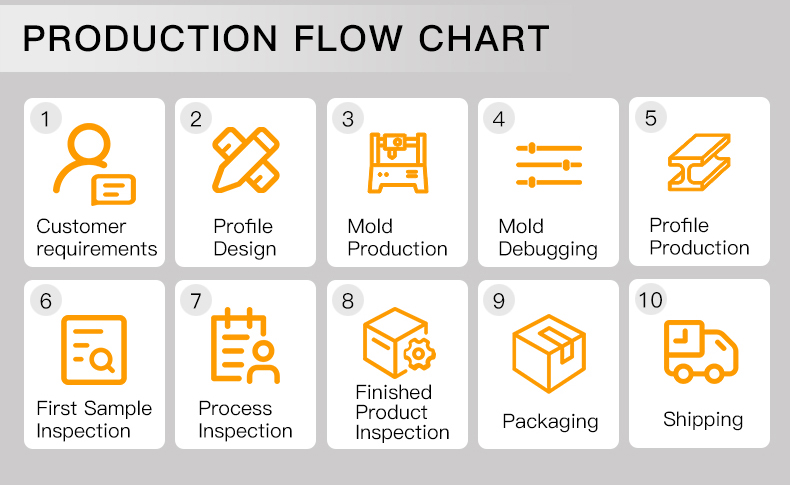 PRODUCTION FLOW CHART

1
Customer requirements

2
Profile Design

3
Mold Production

4
Mold Debugging

5
Profile Production

6
First Sample Inspection

7
Process Inspection

8
Finished Product Inspection

9
Packaging

10
Shipping