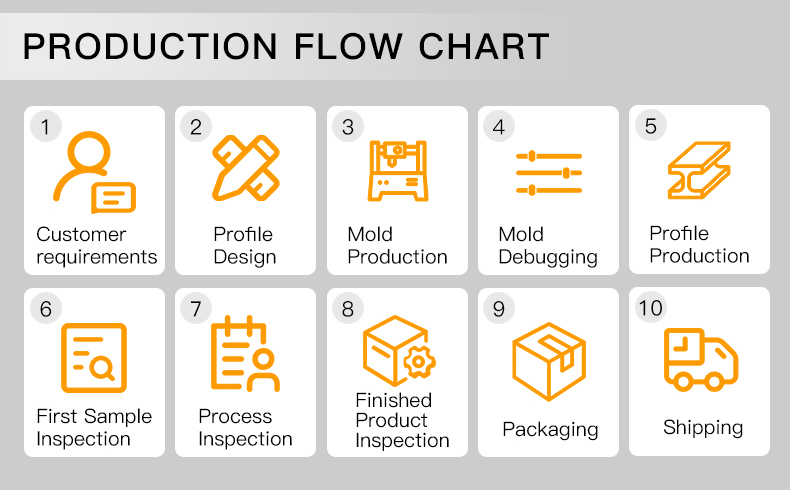 PRODUCTION FLOW CHART

1
Customer requirements

2
Profile Design

3
Mold Production

4
Mold Debugging

5
Profile Production

6
First Sample Inspection

7
Process Inspection

8
Finished Product Inspection

9
Packaging

10
Shipping