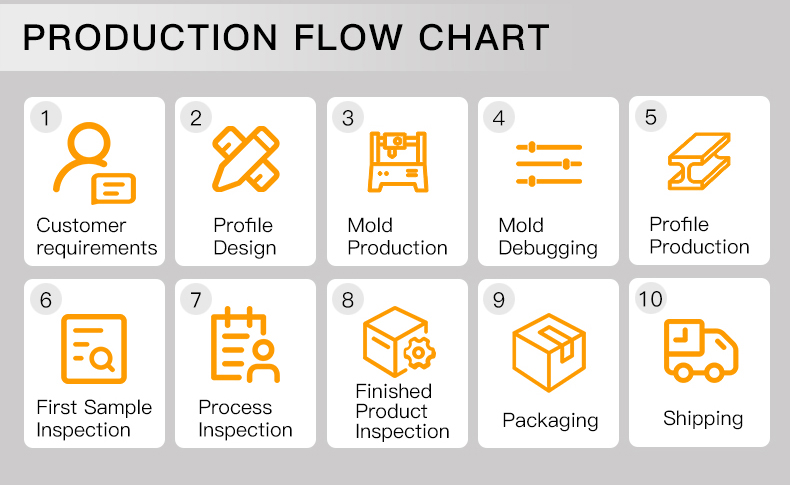 PRODUCTION FLOW CHART

1
Customer requirements

2
Profile Design

3
Mold Production

4
Mold Debugging

5
Profile Production

6
First Sample Inspection

7
Process Inspection

8
Finished Product Inspection

9
Packaging

10
Shipping