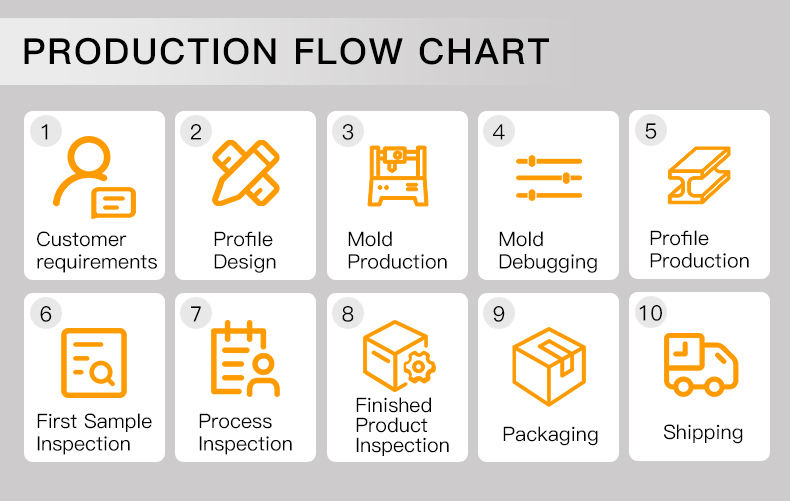 PRODUCTION FLOW CHART

1
Customer requirements

2
Profile Design

3
Mold Production

4
Mold Debugging

5
Profile Production

6
First Sample Inspection

7
Process Inspection

8
Finished Product Inspection

9
Packaging

10
Shipping