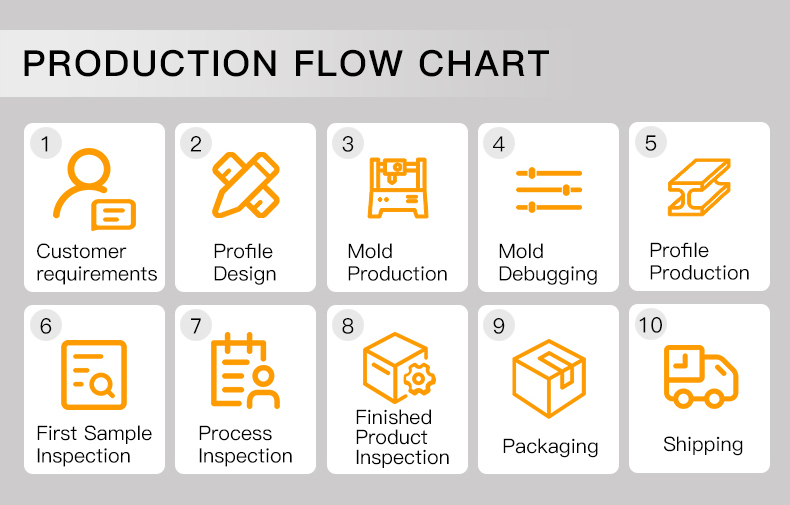 PRODUCTION FLOW CHART

1
Customer requirements

2
Profile Design

3
Mold Production

4
Mold Debugging

5
Profile Production

6
First Sample Inspection

7
Process Inspection

8
Finished Product Inspection

9
Packaging

10
Shipping