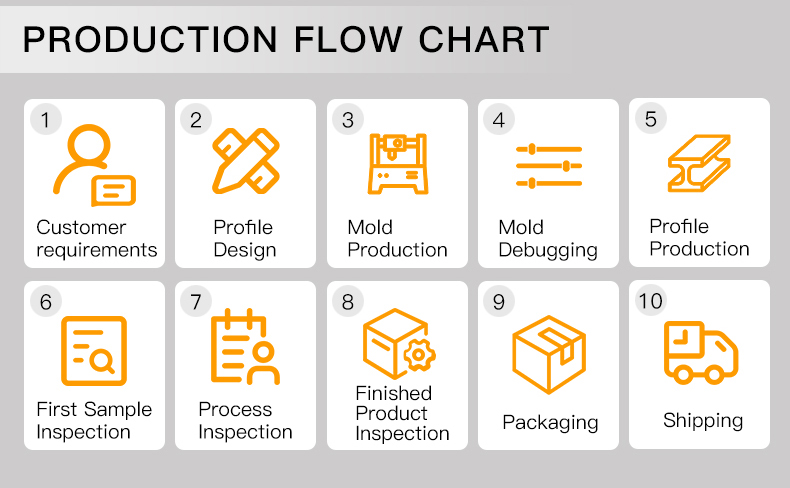 PRODUCTION FLOW CHART

1
Customer requirements

2
Profile Design

3
Mold Production

4
Mold Debugging

5
Profile Production

6
First Sample Inspection

7
Process Inspection

8
Finished Product Inspection

9
Packaging

10
Shipping