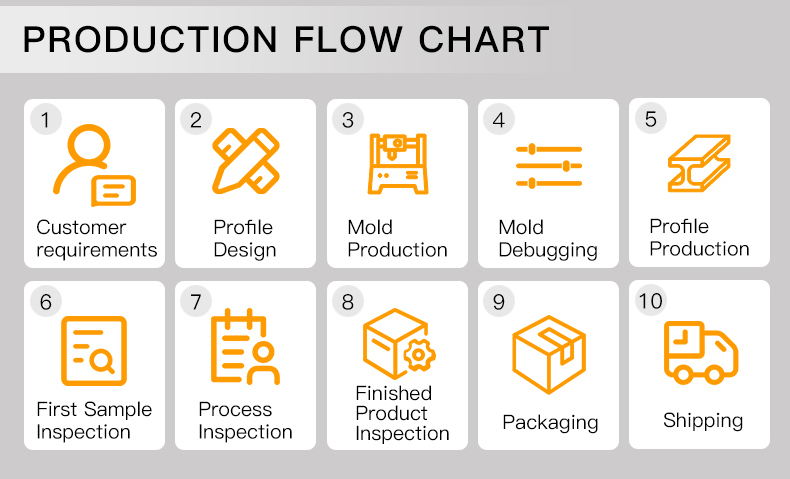 PRODUCTION FLOW CHART

1
Customer requirements

2
Profile Design

3
Mold Production

4
Mold Debugging

5
Profile Production

6
First Sample Inspection

7
Process Inspection

8
Finished Product Inspection

9
Packaging

10
Shipping