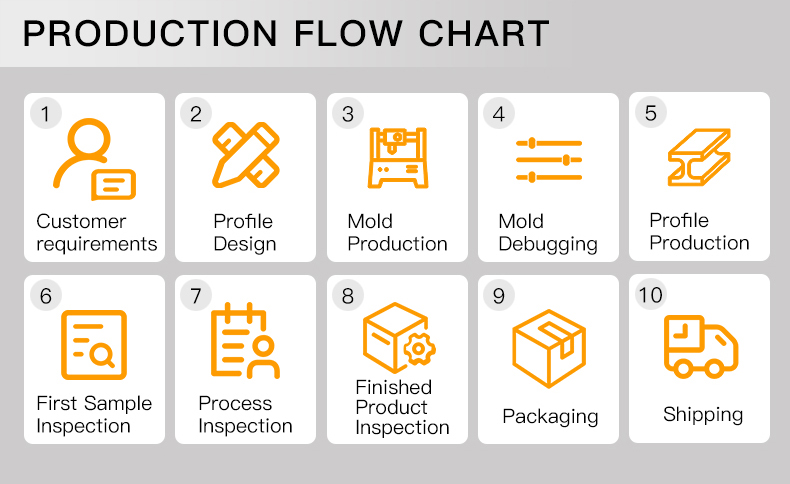 PRODUCTION FLOW CHART

1
Customer requirements

2
Profile Design

3
Mold Production

4
Mold Debugging

5
Profile Production

6
First Sample Inspection

7
Process Inspection

8
Finished Product Inspection

9
Packaging

10
Shipping