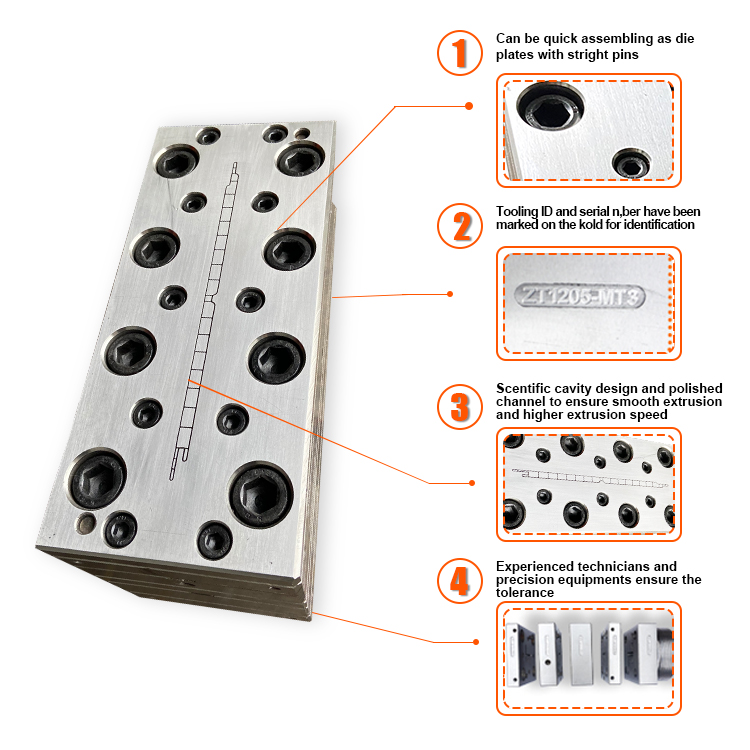 1
Can be quick assembling as die plates with stright pins

2
Tooling ID and serial n,ber have been marked on the kold for identification

ZT1205-MT3

3
Scentific cavity design and polished channel to ensure smooth extrusion and higher extrusion speed

4
Experienced technicians and precision equipments ensure the tolerance