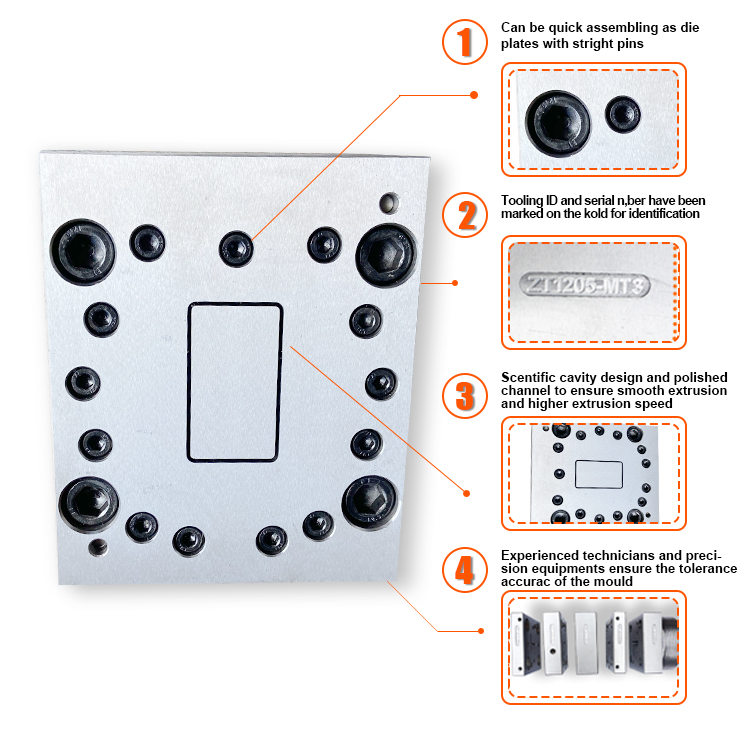 1

Can be quick assembling as die plates with stright pins

2

Tooling ID and serial n,ber have been marked on the kold for identification

ZT1205-MT3

3

Scentific cavity design and polished channel to ensure smooth extrusion and higher extrusion speed

4

Experienced technicians and precision equipments ensure the tolerance accurac of the mould