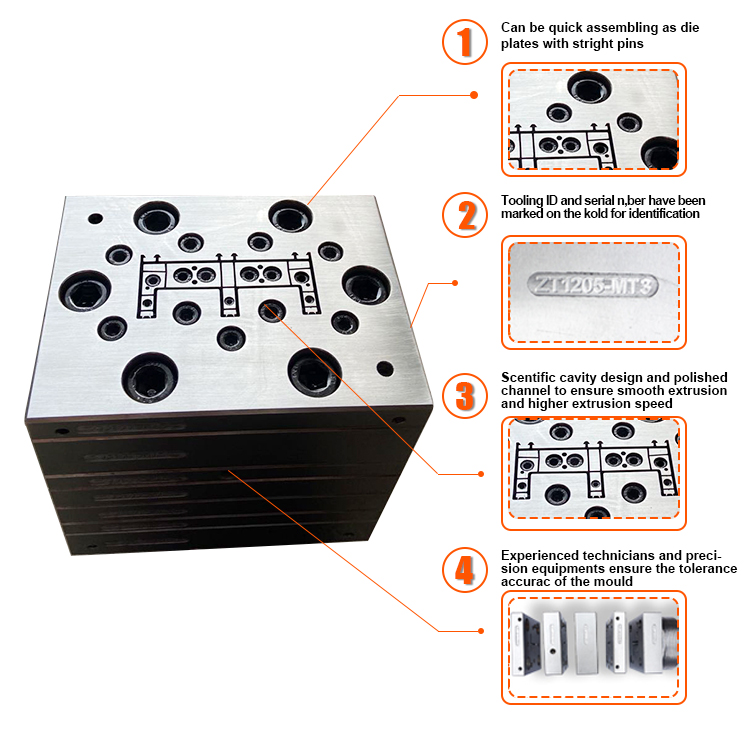 1

Can be quick assembling as die plates with stright pins

2

Tooling ID and serial n,ber have been marked on the kold for identification

ZT1205-MT3

3

Scentific cavity design and polished channel to ensure smooth extrusion and higher extrusion speed

4

Experienced technicians and precision equipments ensure the tolerance accurac of the mould