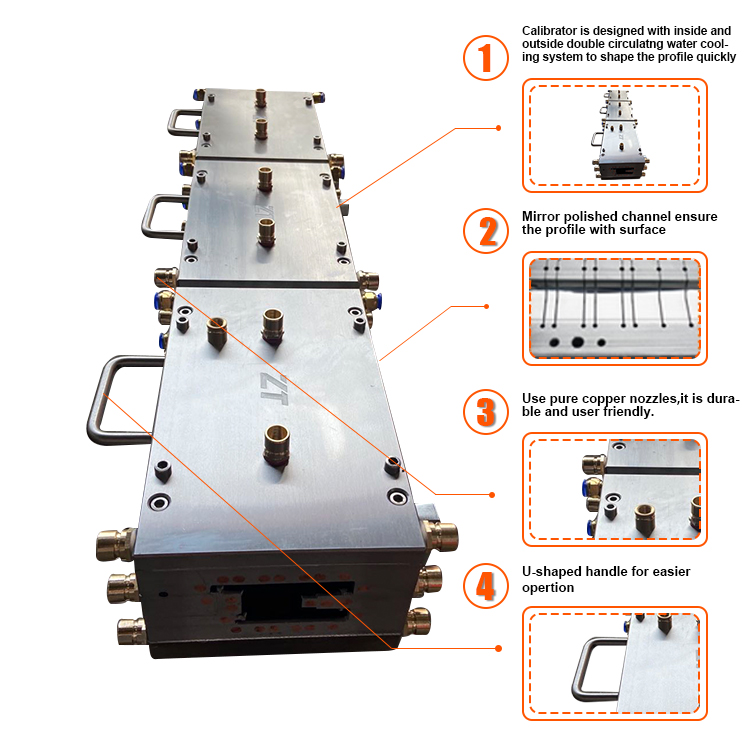 1

Calibrator is designed with inside and outside double circulatng water cooling system to shape the profile quickly

2

Mirror polished channel ensure the profile with surface

3

Use pure copper nozzles,it is durable and user friendly.

4

U-shaped handle for easier opertion

JZ

JZ

JZ