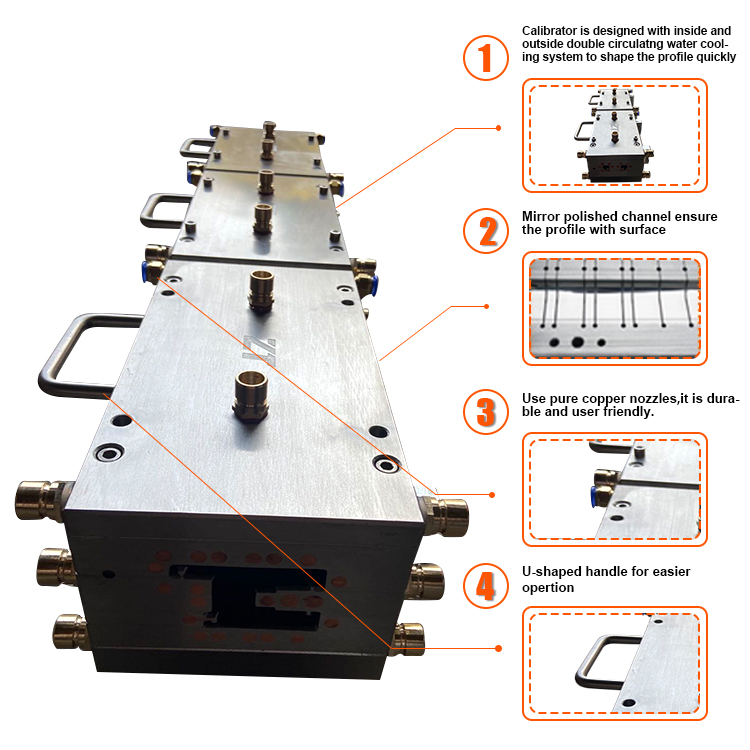 1

Calibrator is designed with inside and outside double circulatng water cooling system to shape the profile quickly

2

Mirror polished channel ensure the profile with surface

3

Use pure copper nozzles,it is durable and user friendly.

4

U-shaped handle for easier opertion