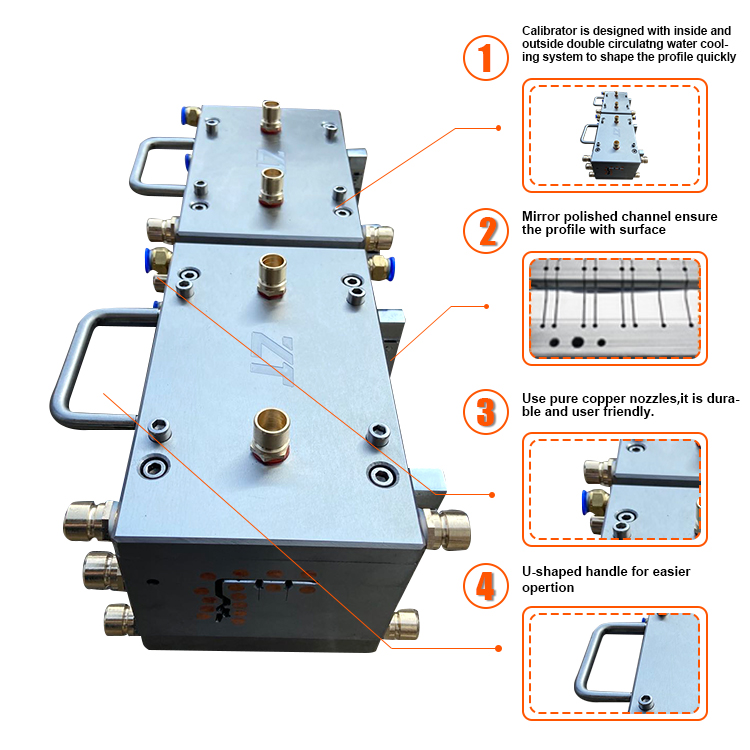 1

Calibrator is designed with inside and outside double circulatng water cooling system to shape the profile quickly

2

Mirror polished channel ensure the profile with surface

3

Use pure copper nozzles,it is durable and user friendly.

4

U-shaped handle for easier opertion