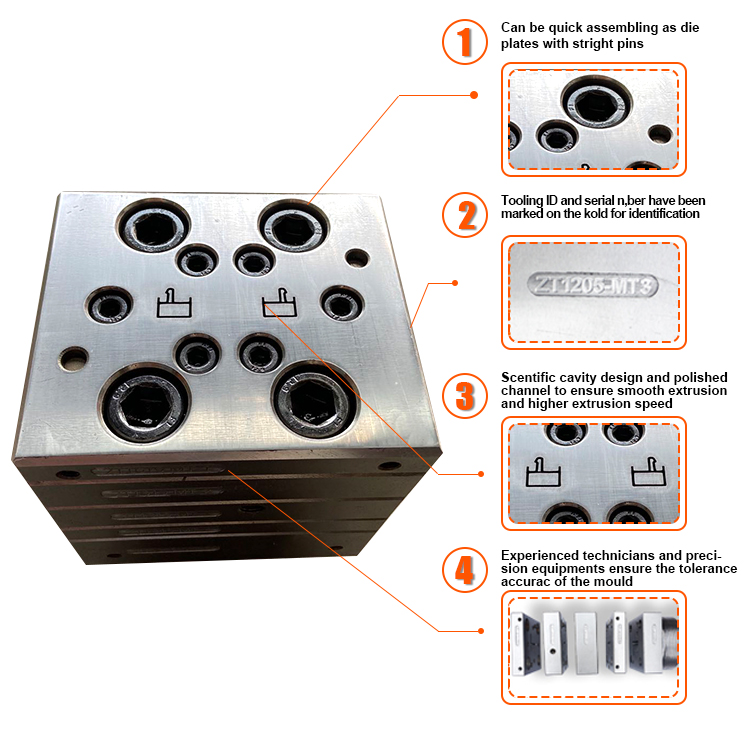 1
Can be quick assembling as die plates with stright pins

2
Tooling ID and serial n,ber have been marked on the kold for identification

ZT1205-MT3

3
Scentific cavity design and polished channel to ensure smooth extrusion and higher extrusion speed

4
Experienced technicians and precision equipments ensure the tolerance accurac of the mould