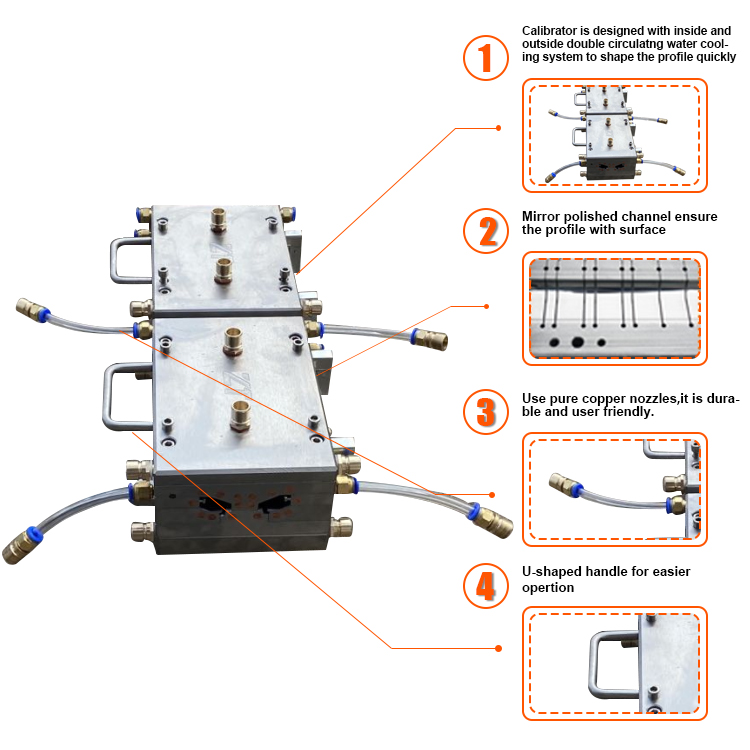 1

Calibrator is designed with inside and outside double circulatng water cooling system to shape the profile quickly

2

Mirror polished channel ensure the profile with surface

3

Use pure copper nozzles,it is durable and user friendly.

4

U-shaped handle for easier opertion