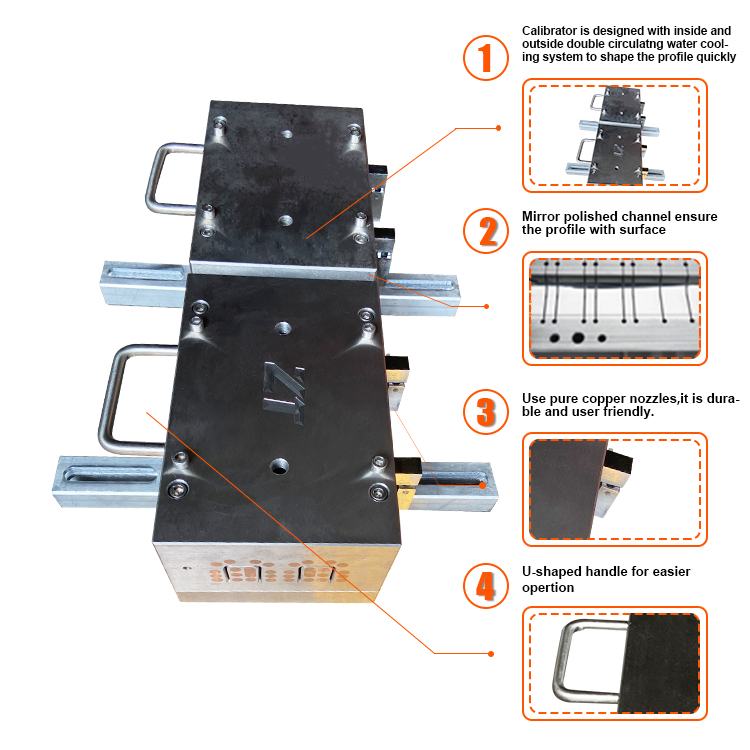 1

Calibrator is designed with inside and outside double circulatng water cooling system to shape the profile quickly

2

Mirror polished channel ensure the profile with surface

3

Use pure copper nozzles,it is durable and user friendly.

4

U-shaped handle for easier opertion

LZ