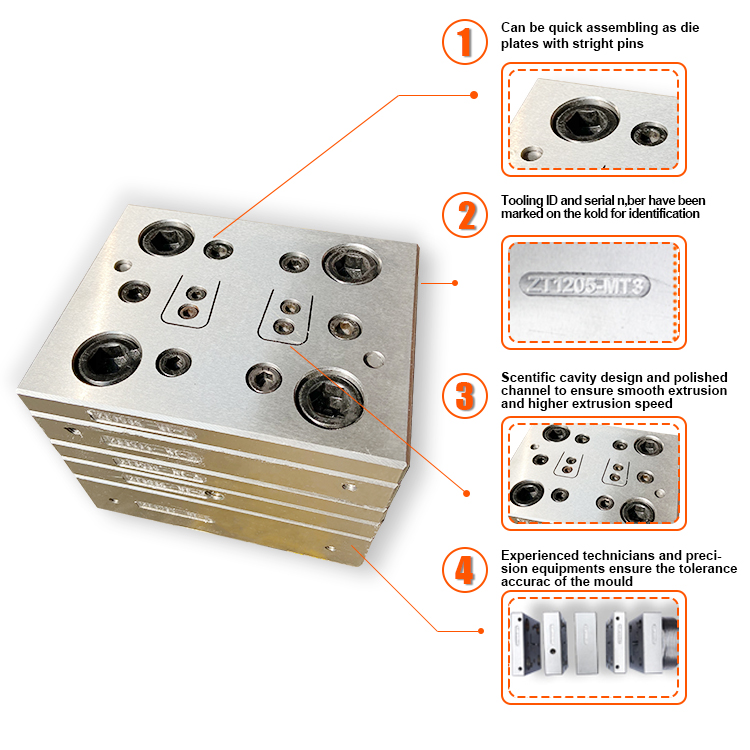 1

Can be quick assembling as die plates with stright pins

2

Tooling ID and serial n,ber have been marked on the kold for identification

ZT1205-MT3

3

Scentific cavity design and polished channel to ensure smooth extrusion and higher extrusion speed

4

Experienced technicians and precision equipments ensure the tolerance accurac of the mould