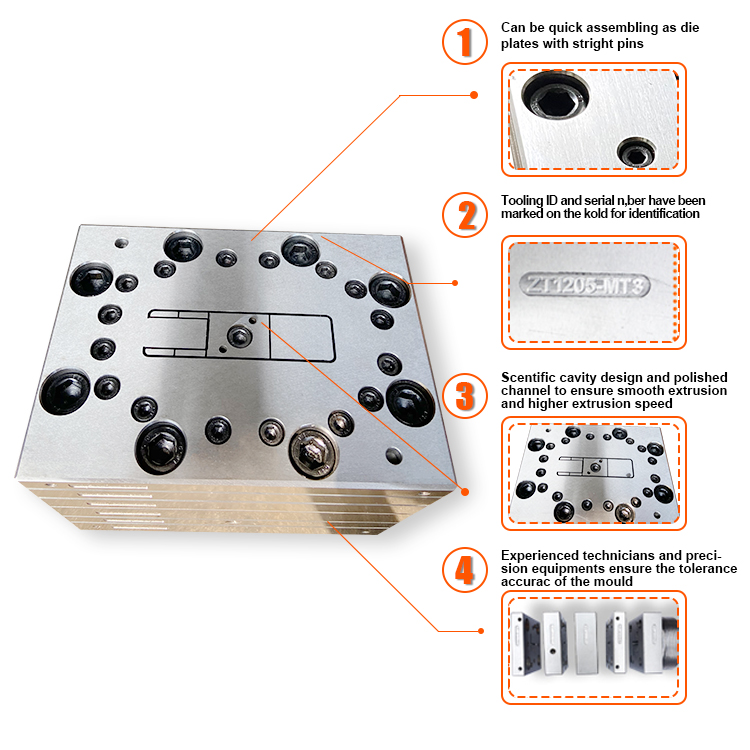 1

Can be quick assembling as die plates with stright pins

2

Tooling ID and serial n,ber have been marked on the kold for identification

ZT1205-MT3

3

Scentific cavity design and polished channel to ensure smooth extrusion and higher extrusion speed

4

Experienced technicians and precision equipments ensure the tolerance accurac of the mould