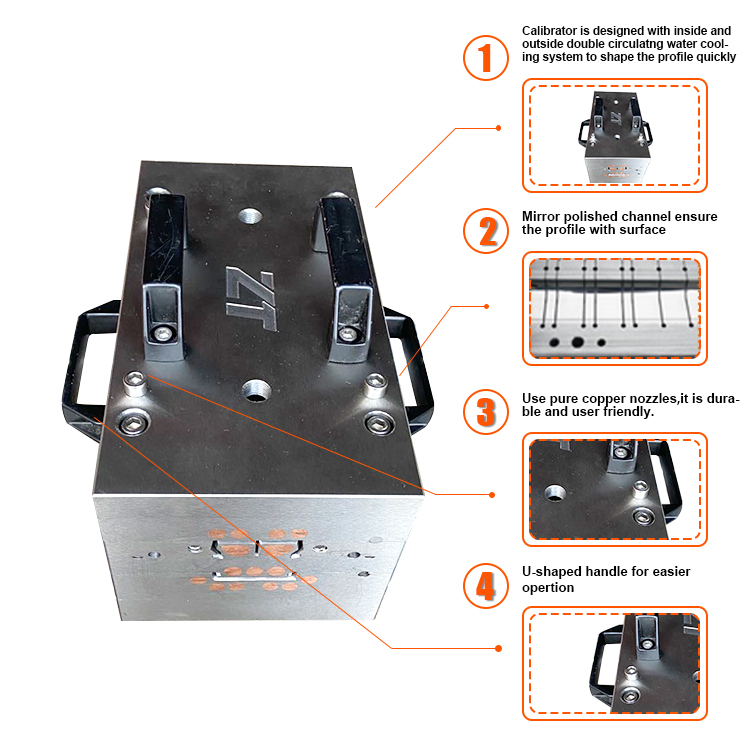 ZT

1

Calibrator is designed with inside and outside double circulatng water cooling system to shape the profile quickly

ZT

2

Mirror polished channel ensure the profile with surface

3

Use pure copper nozzles,it is durable and user friendly.

4

U-shaped handle for easier opertion