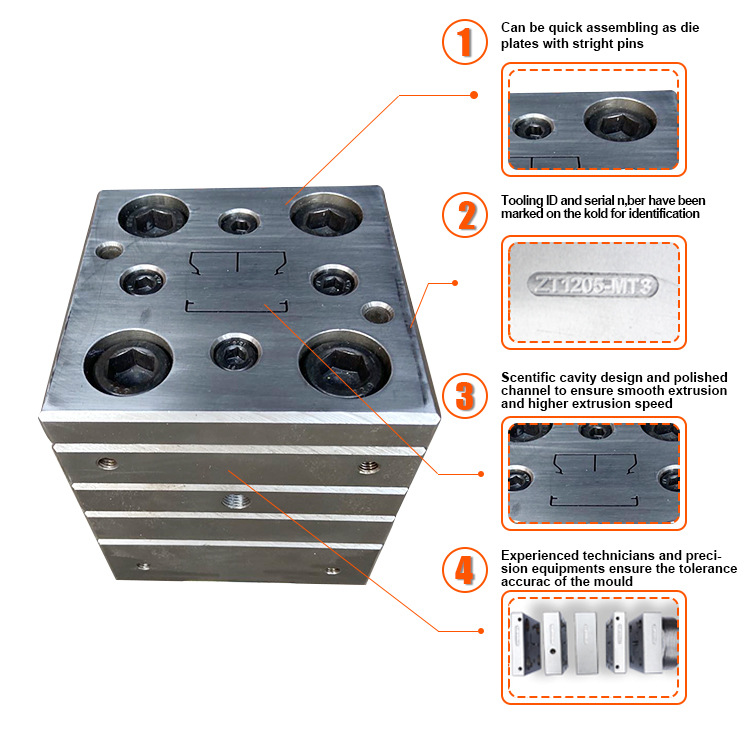 1

Can be quick assembling as die plates with stright pins

2

Tooling ID and serial n,ber have been marked on the kold for identification

ZT1205-MT3

3

Scentific cavity design and polished channel to ensure smooth extrusion and higher extrusion speed

4

Experienced technicians and precision equipments ensure the tolerance accurac of the mould