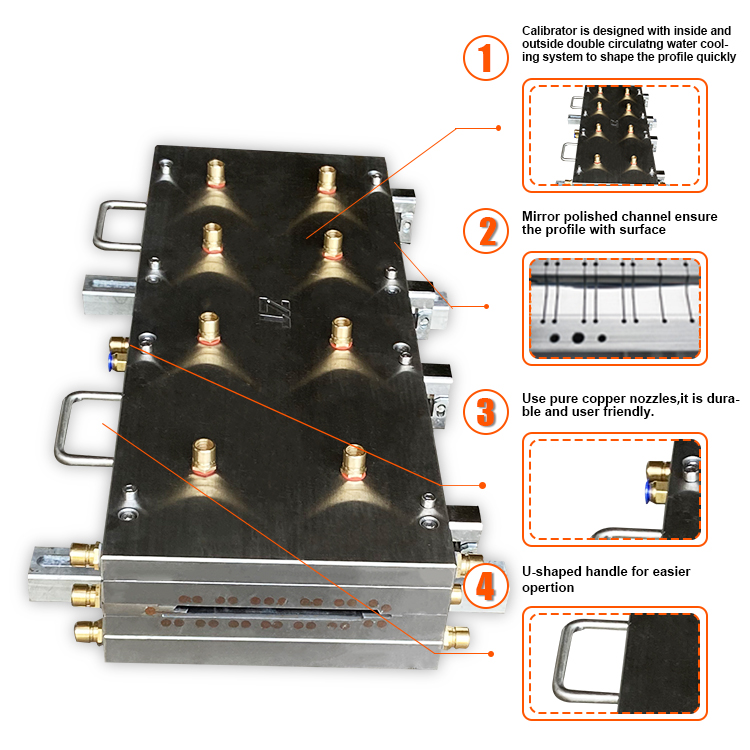 1

Calibrator is designed with inside and outside double circulatng water cooling system to shape the profile quickly

2

Mirror polished channel ensure the profile with surface

3

Use pure copper nozzles,it is durable and user friendly.

4

U-shaped handle for easier opertion