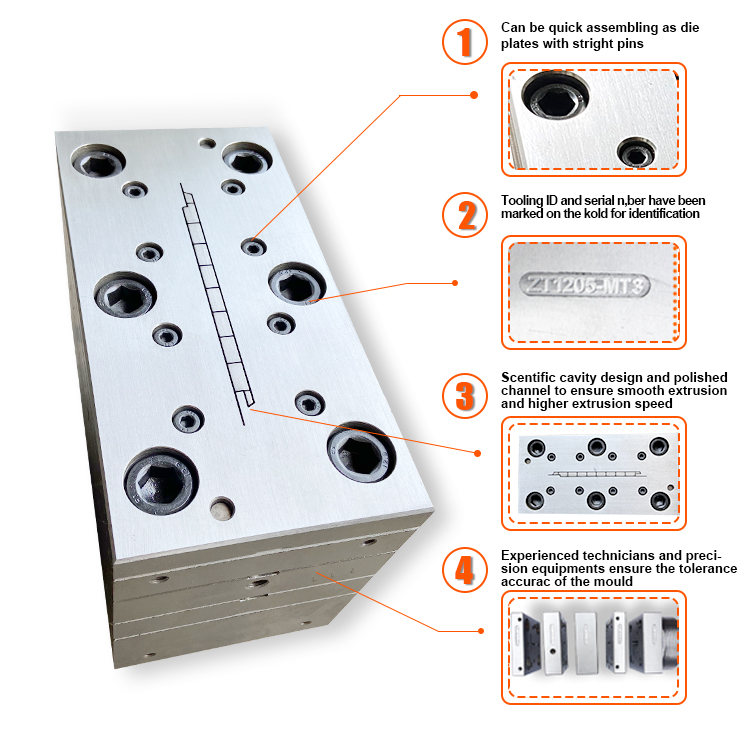 1

Can be quick assembling as die plates with stright pins

2

Tooling ID and serial n,ber have been marked on the kold for identification

ZT1205-MT3

3

Scentific cavity design and polished channel to ensure smooth extrusion and higher extrusion speed

4

Experienced technicians and precision equipments ensure the tolerance accurac of the mould