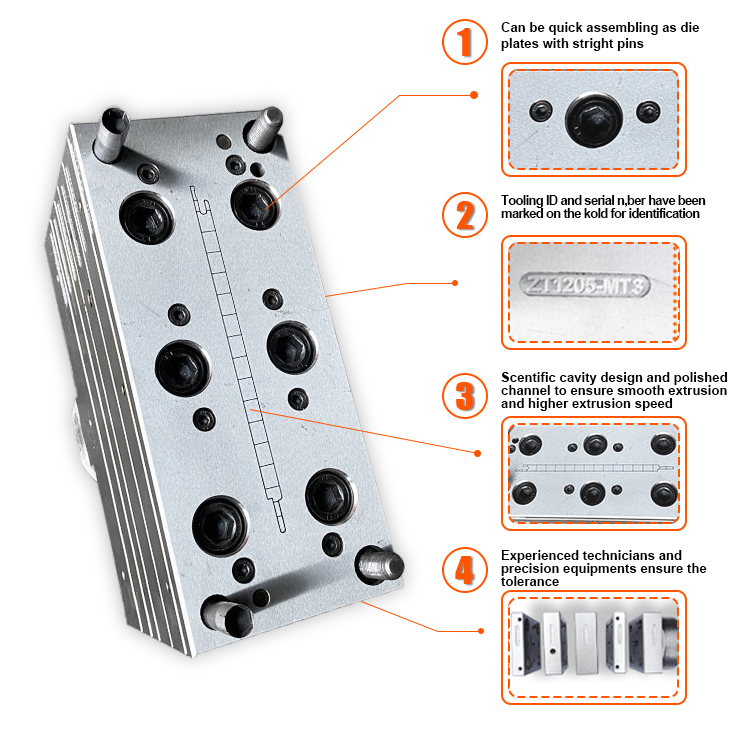 1

Can be quick assembling as die plates with stright pins

2

Tooling ID and serial n,ber have been marked on the kold for identification

ZT1205-MT3

3

Scentific cavity design and polished channel to ensure smooth extrusion and higher extrusion speed

4

Experienced technicians and precision equipments ensure the tolerance