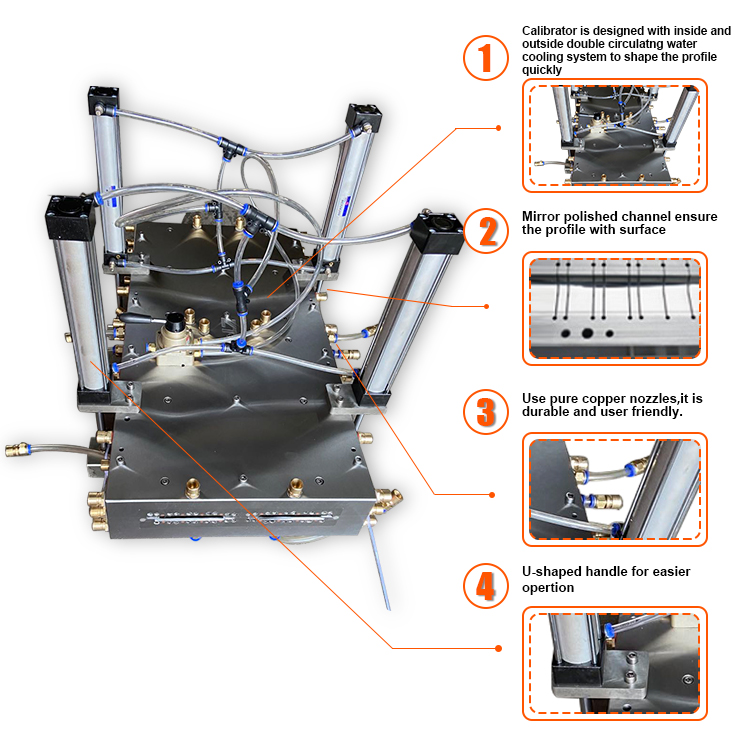 1
Calibrator is designed with inside and outside double circulatng water cooling system to shape the profile quickly

2
Mirror polished channel ensure the profile with surface

3
Use pure copper nozzles,it is durable and user friendly.

4
U-shaped handle for easier opertion