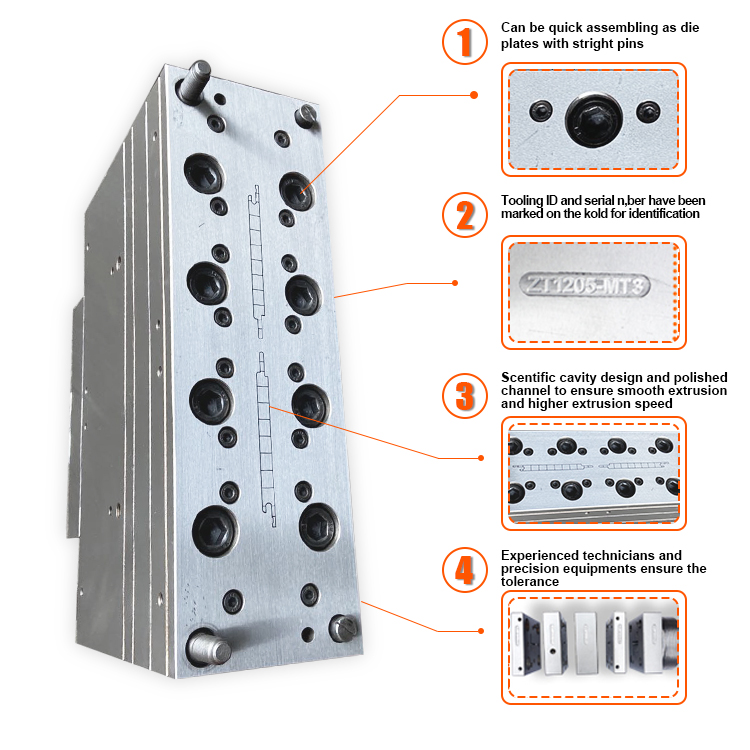 1

Can be quick assembling as die plates with stright pins

2

Tooling ID and serial n,ber have been marked on the kold for identification

ZT1205-MT3

3

Scentific cavity design and polished channel to ensure smooth extrusion and higher extrusion speed

4

Experienced technicians and precision equipments ensure the tolerance