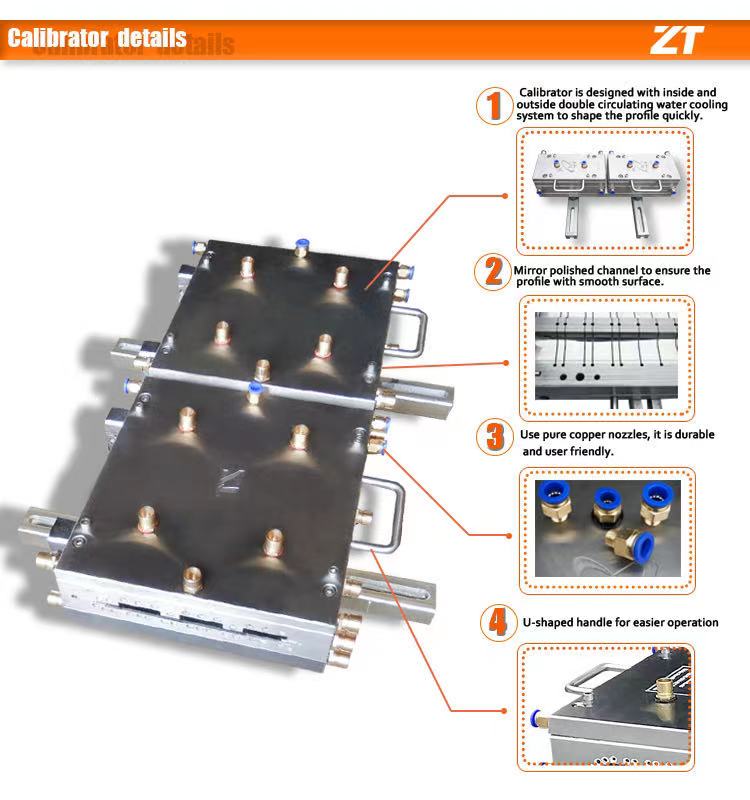 Calibrator details

ZT

1 Calibrator is designed with inside and outside double circulating water cooling system to shape the profile quickly.

2 Mirror polished channel to ensure the profile with smooth surface.

3 Use pure copper nozzles, it is durable and user friendly.

4 U-shaped handle for easier operation