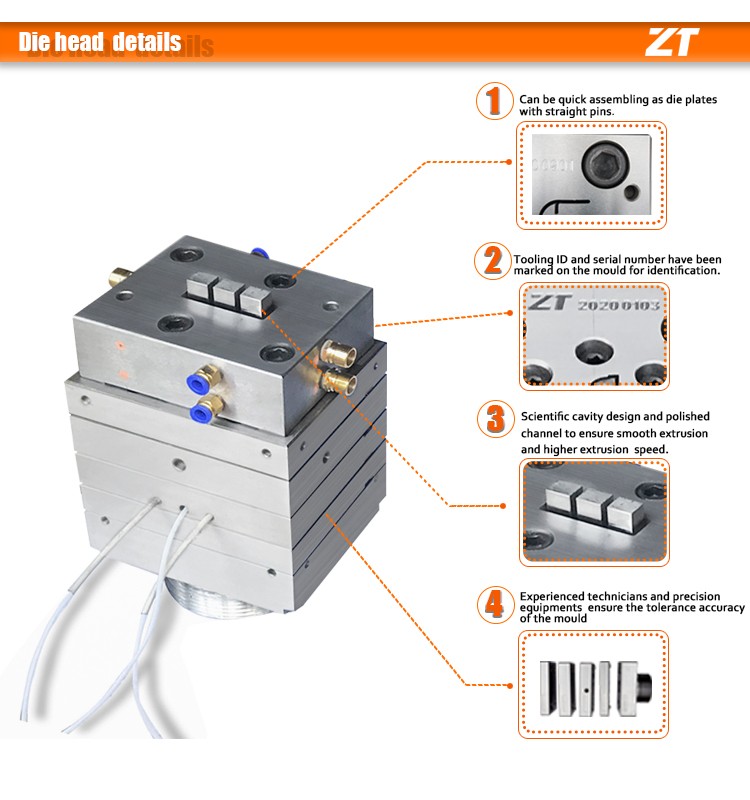 Die head details

ZT

1 Can be quick assembling as die plates with straight pins.

2 Tooling ID and serial number have been marked on the mould for identification.

ZT 20200103

3 Scientific cavity design and polished channel to ensure smooth extrusion and higher extrusion speed.

4 Experienced technicians and precision equipments ensure the tolerance accuracy of the mould