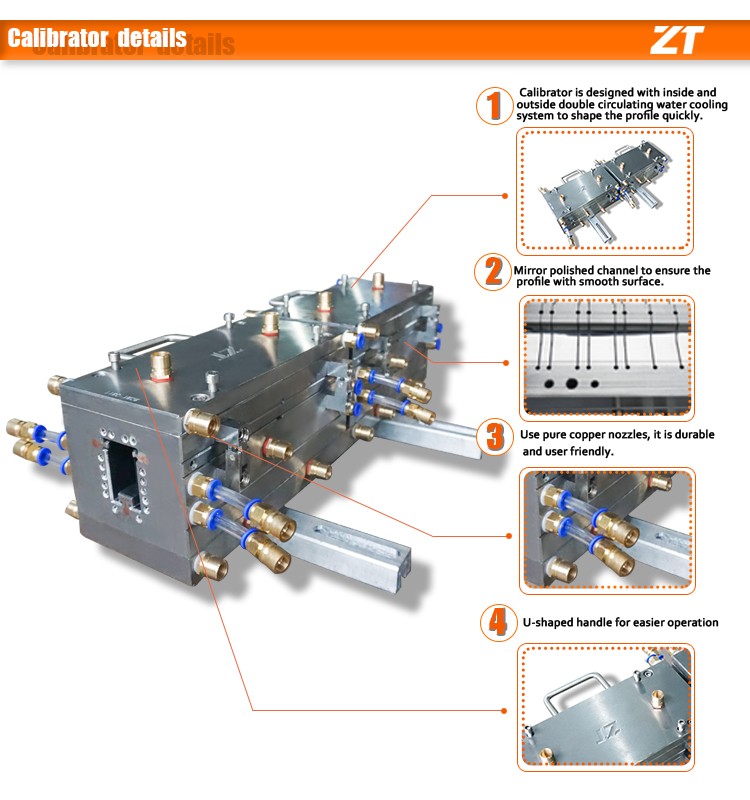 Calibrator details

ZT

1 Calibrator is designed with inside and outside double circulating water cooling system to shape the profile quickly.

2 Mirror polished channel to ensure the profile with smooth surface.

3 Use pure copper nozzles, it is durable and user friendly.

4 U-shaped handle for easier operation