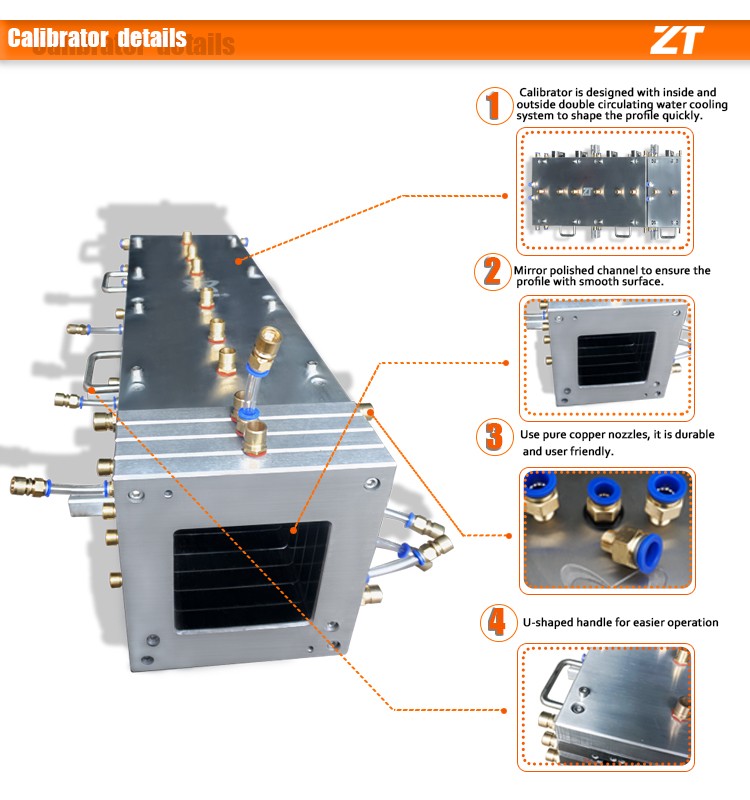 Calibrator details

ZT

1 Calibrator is designed with inside and outside double circulating water cooling system to shape the profile quickly.

2 Mirror polished channel to ensure the profile with smooth surface.

3 Use pure copper nozzles, it is durable and user friendly.

4 U-shaped handle for easier operation