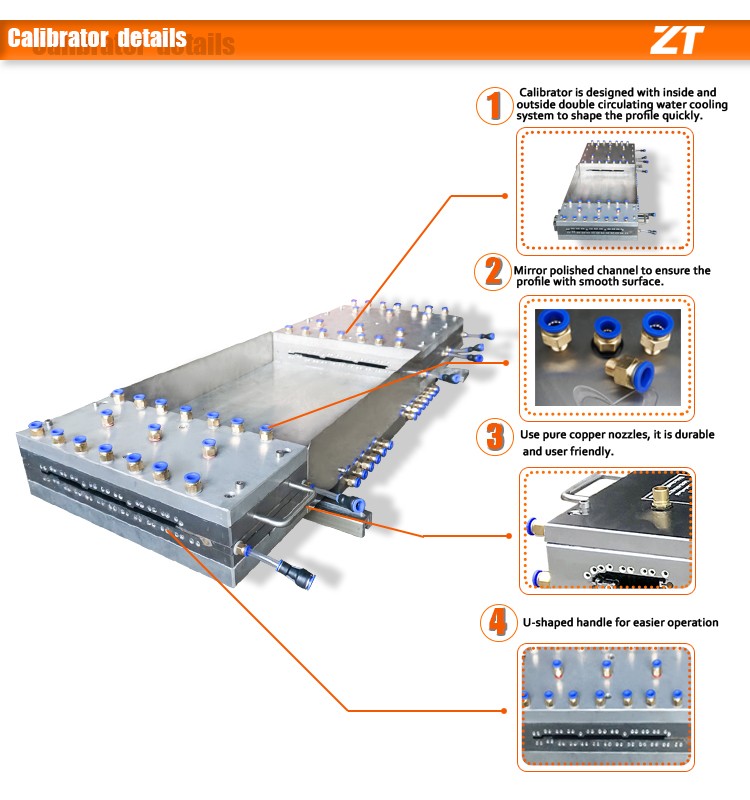 Calibrator details

ZT

1 Calibrator is designed with inside and outside double circulating water cooling system to shape the profile quickly.

2 Mirror polished channel to ensure the profile with smooth surface.

3 Use pure copper nozzles, it is durable and user friendly.

4 U-shaped handle for easier operation