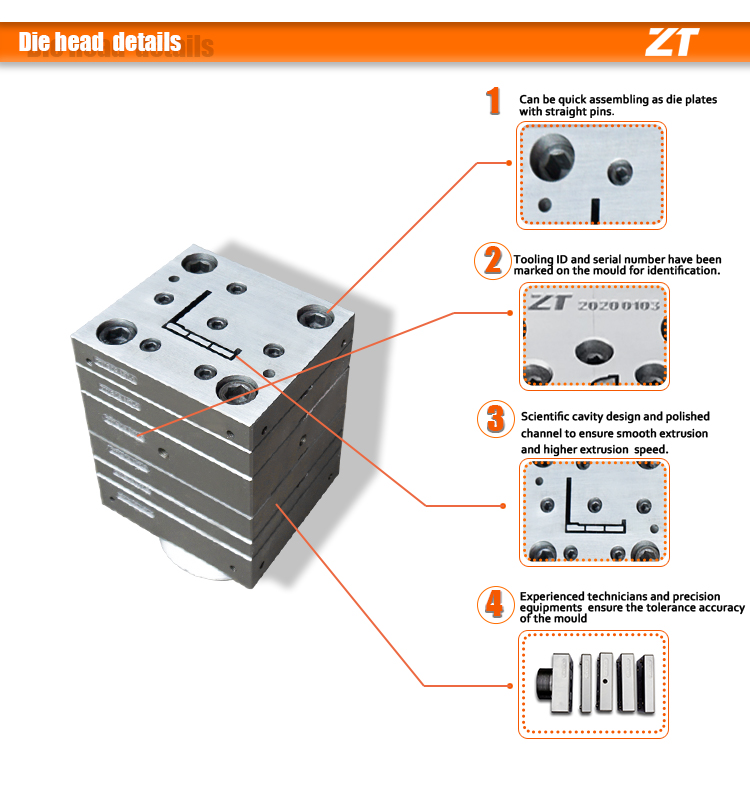 Die head details

ZT

1 Can be quick assembling as die plates with straight pins.

2 Tooling ID and serial number have been marked on the mould for identification.

ZT 20200103

3 Scientific cavity design and polished channel to ensure smooth extrusion and higher extrusion speed.

4 Experienced technicians and precision equipments ensure the tolerance accuracy of the mould