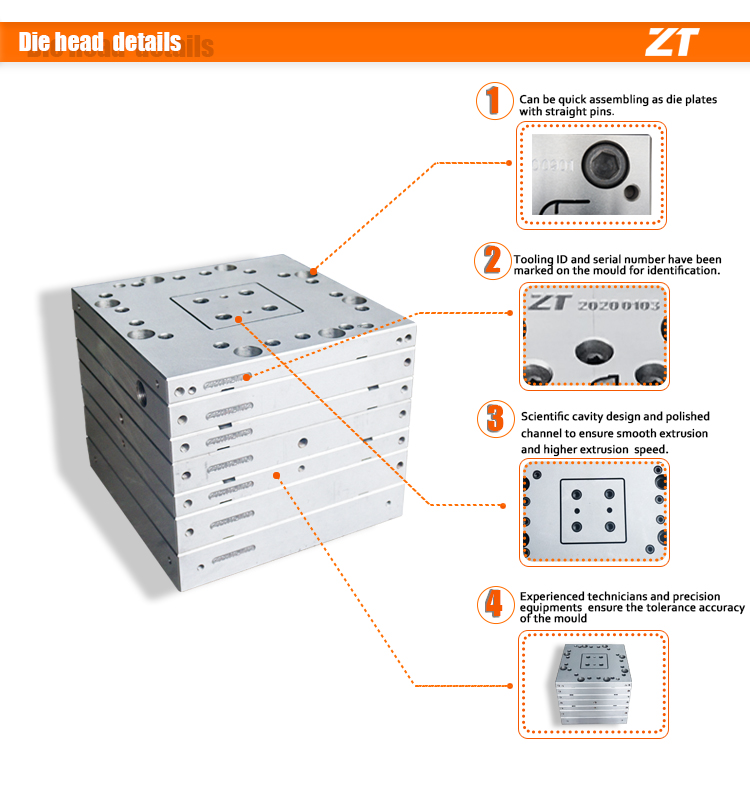 Die head details

ZT

1 Can be quick assembling as die plates with straight pins.

2 Tooling ID and serial number have been marked on the mould for identification.

ZT 20200103

3 Scientific cavity design and polished channel to ensure smooth extrusion and higher extrusion speed.

4 Experienced technicians and precision equipments ensure the tolerance accuracy of the mould