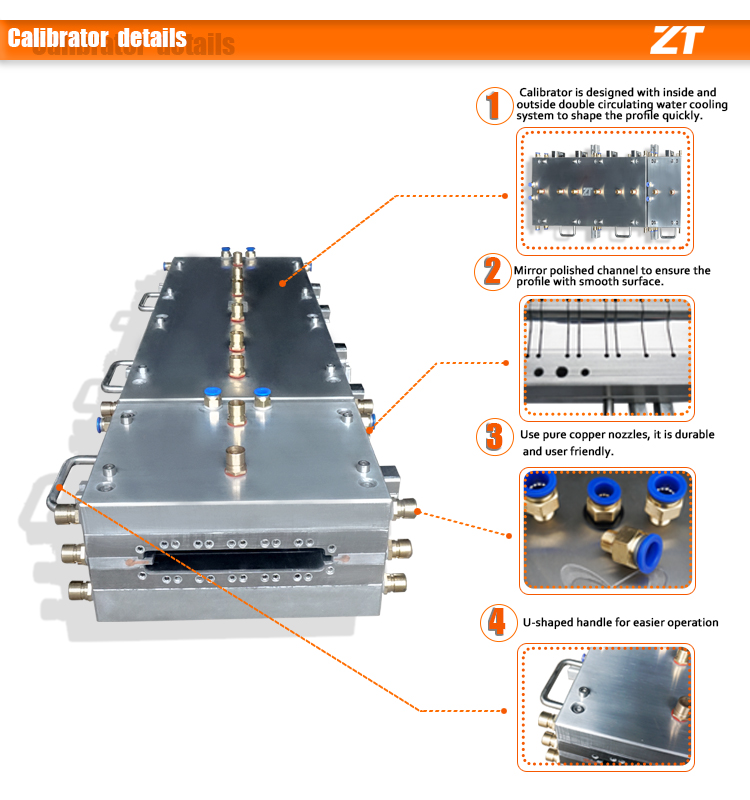 Calibrator details

ZT

1 Calibrator is designed with inside and outside double circulating water cooling system to shape the profile quickly.

2 Mirror polished channel to ensure the profile with smooth surface.

3 Use pure copper nozzles, it is durable and user friendly.

4 U-shaped handle for easier operation