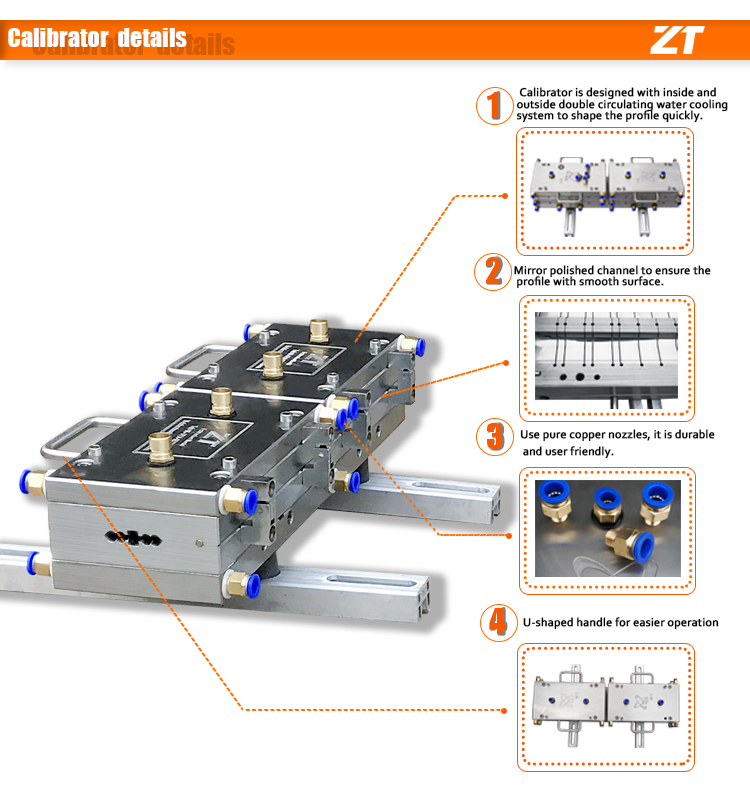 Calibrator details

ZT

1 Calibrator is designed with inside and outside double circulating water cooling system to shape the profile quickly.

2 Mirror polished channel to ensure the profile with smooth surface.

3 Use pure copper nozzles, it is durable and user friendly.

4 U-shaped handle for easier operation